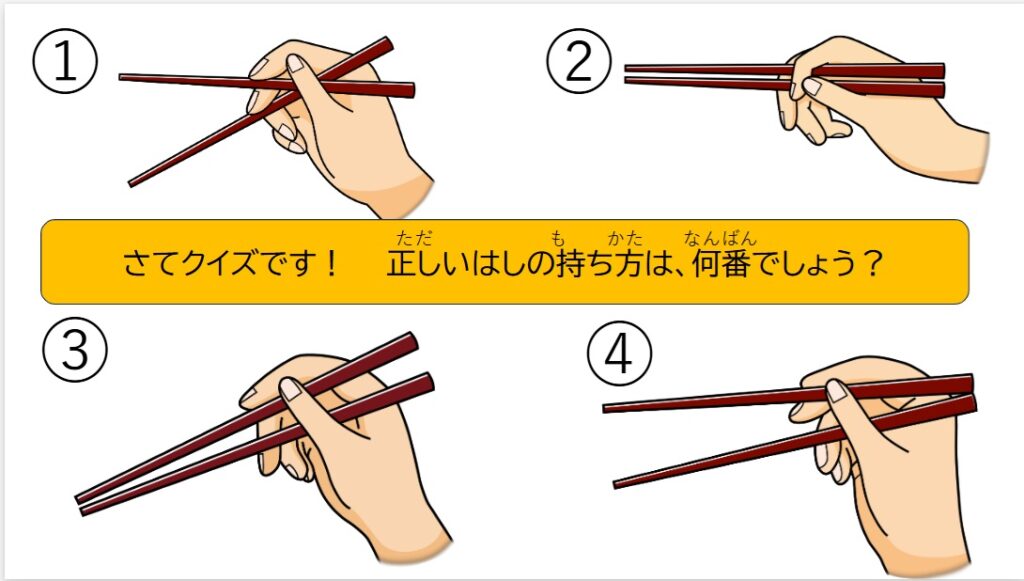 ①

②

さてクイズです！ 正(ただ)しいはしの持(も)ち方(かた)は、何番(なんばん)でしょう？

③

④