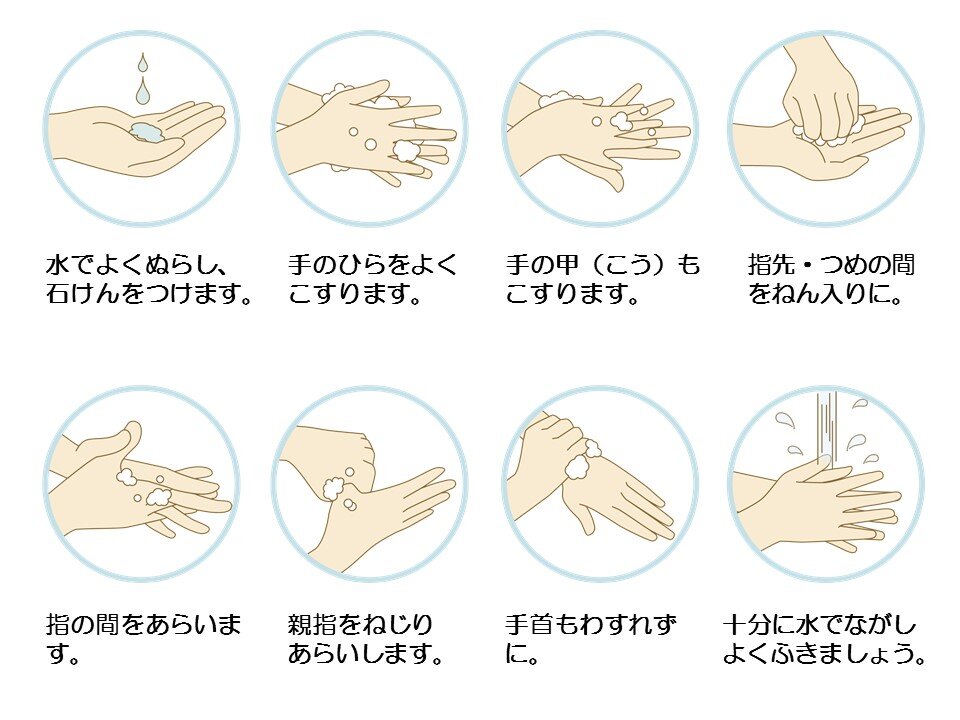 水でよくぬらし、石けんをつけます。

手のひらをよくこすります。

手の甲（こう）もこすります。

指先・つめの間をねん入りに。

指の間をあらいます。

親指をねじりあらいします。

手首もわすれずに。

十分に水でながしよくふきましょう。